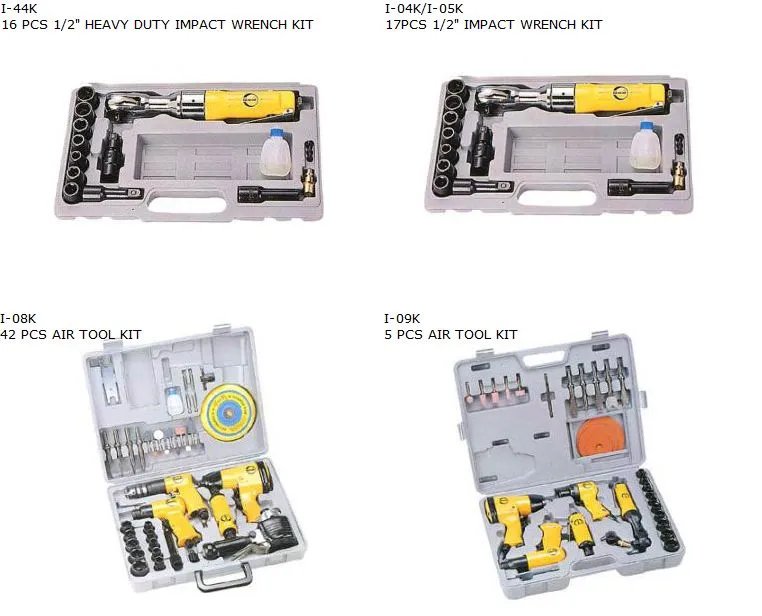 I-44K
16 PCS 1/2" HEAVY DUTY IMPACT WRENCH KIT

I-04K/I-05K
17PCS 1/2" IMPACT WRENCH KIT

I-08K
42 PCS AIR TOOL KIT

I-09K
5 PCS AIR TOOL KIT