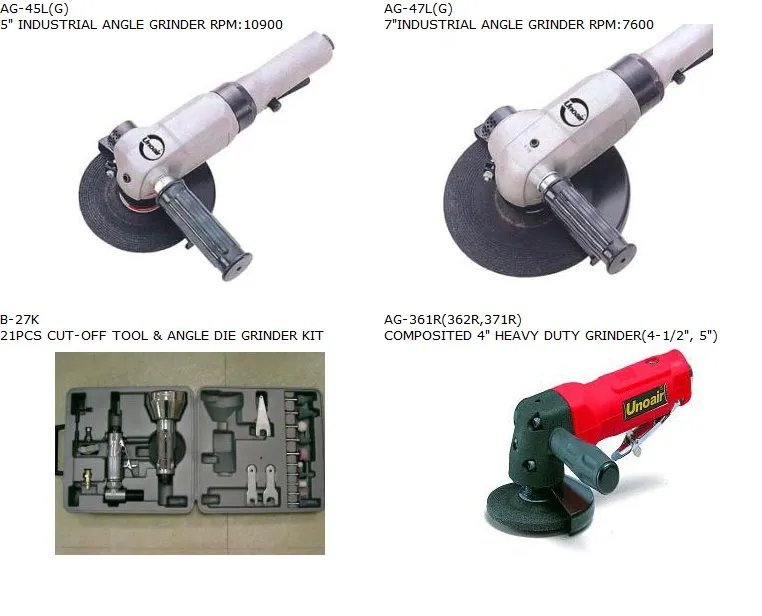 AG-45L(G)
5" INDUSTRIAL ANGLE GRINDER RPM:10900

Unoair

AG-47L(G)
7"INDUSTRIAL ANGLE GRINDER RPM:7600

Unoair

B-27K
21PCS CUT-OFF TOOL & ANGLE DIE GRINDER KIT

AG-361R(362R,371R)
COMPOSITED 4" HEAVY DUTY GRINDER(4-1/2", 5")

Unoair